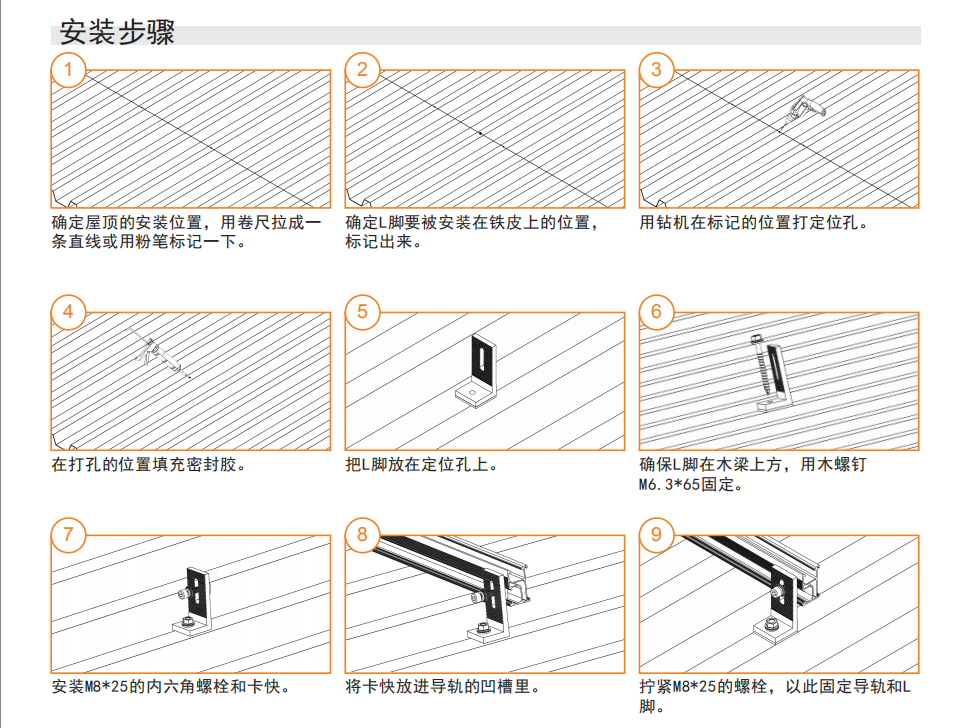 安装步骤

1

确定屋顶的安装位置，用卷尺拉成一条直线或用粉笔标记一下。

2

确定L脚要被安装在铁皮上的位置，标记出来。

3

用钻机在标记的位置打定位孔。

4

在打孔的位置填充密封胶。

5

把L脚放在定位孔上。

6

确保L脚在木梁上方，用木螺钉M6.3*65固定。

7

安装M8*25的内六角螺栓和卡快。

8

将卡快放进导轨的凹槽里。

9

拧紧M8*25的螺栓，以此固定导轨和L脚。